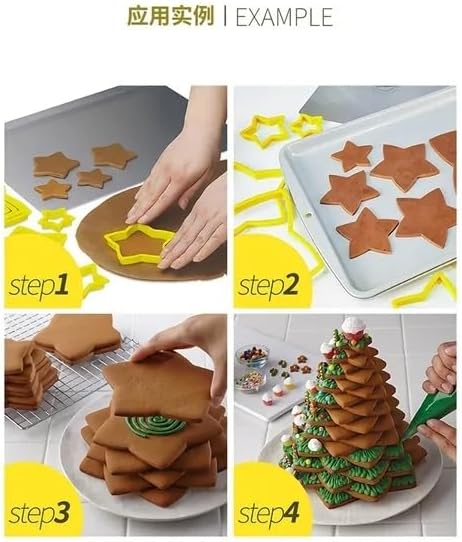 应用实例 | EXAMPLE

step1

step2

step3

step4