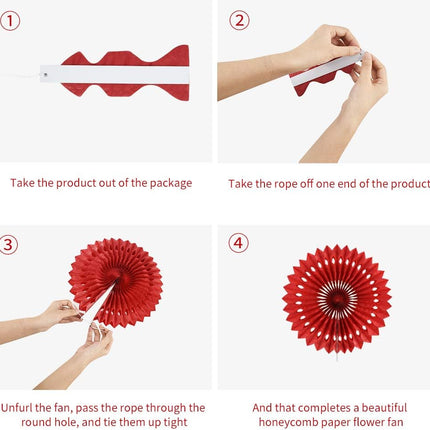 1

Take the product out of the package

2

Take the rope off one end of the product

3

Unfurl the fan, pass the rope through the round hole, and tie them up tight

4

And that completes a beautiful honeycomb paper flower fan