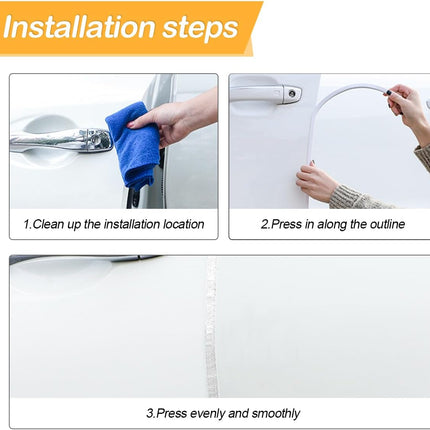 Installation steps

1.Clean up the installation location

2.Press in along the outline

3.Press evenly and smoothly