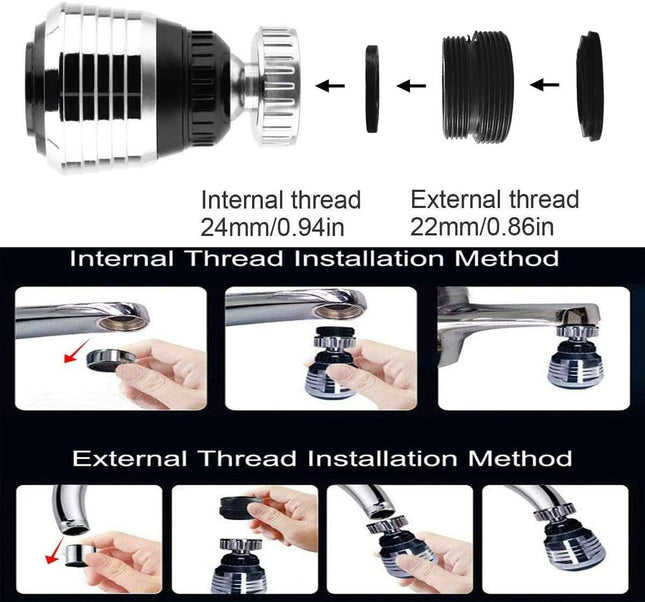 Internal thread
24mm/0.94in

External thread
22mm/0.86in

Internal Thread Installation Method

External Thread Installation Method