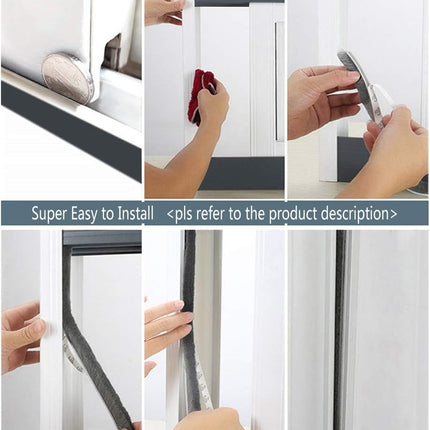 Super Easy to Install <pls refer to the product description>