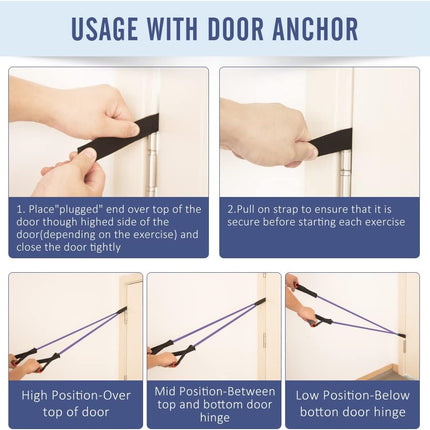 USAGE WITH DOOR ANCHOR

1. Place"plugged" end over top of the door though highed side of the door(depending on the exercise) and close the door tightly

2.Pull on strap to ensure that it is secure before starting each exercise

High Position-Over top of door

Mid Position-Between top and bottom door hinge

Low Position-Below botton door hinge