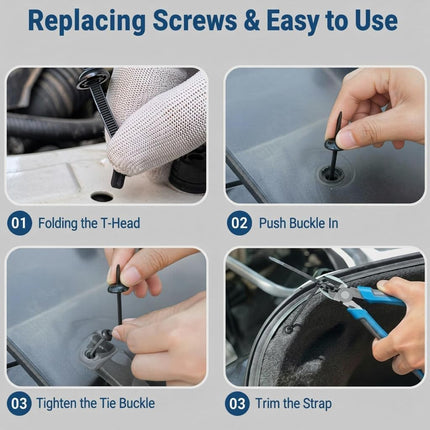 Replacing Screws & Easy to Use

01 Folding the T-Head

02 Push Buckle In

03 Tighten the Tie Buckle

03 Trim the Strap