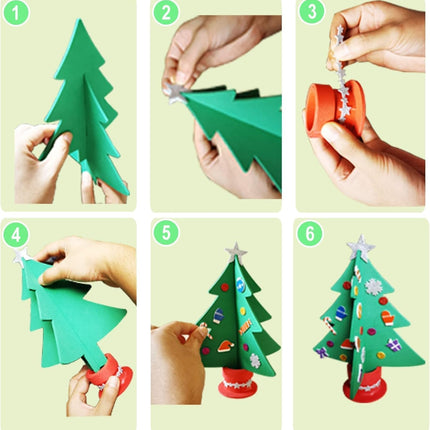 1

2

3

4

5

6