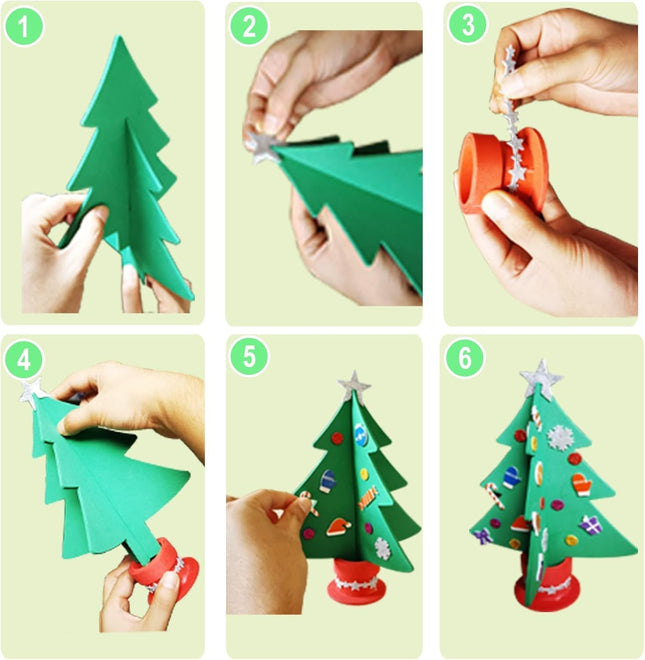 1
2
3
4
5
6