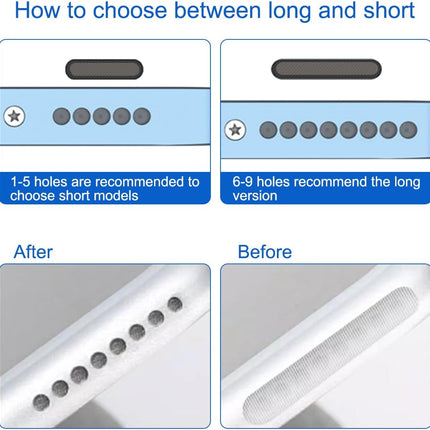 How to choose between long and short

1-5 holes are recommended to choose short models

6-9 holes recommend the long version

After

Before