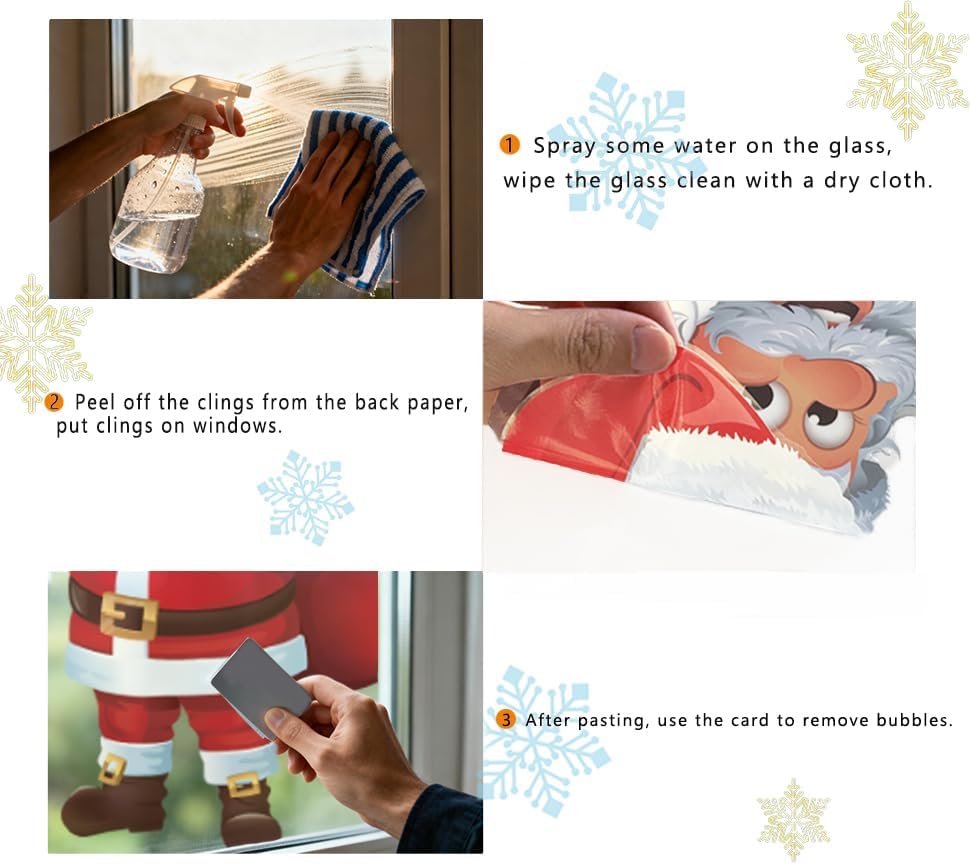 1 Spray some water on the glass, wipe the glass clean with a dry cloth.

2 Peel off the clings from the back paper, put clings on windows.

3 After pasting, use the card to remove bubbles.