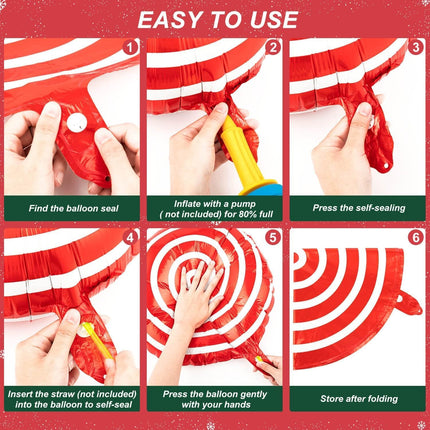 EASY TO USE

1

Find the balloon seal

2

Inflate with a pump ( not included) for 80% full

3

Press the self-sealing

4

Insert the straw (not included) into the balloon to self-seal

5

Press the balloon gently with your hands

6

Store after folding