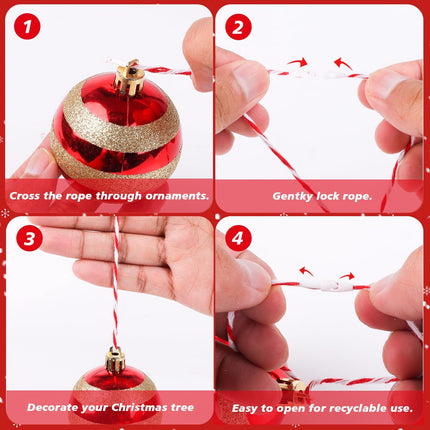 1

Cross the rope through ornaments.

2

Gentky lock rope.

3

Decorate your Christmas tree

4

Easy to open for recyclable use.