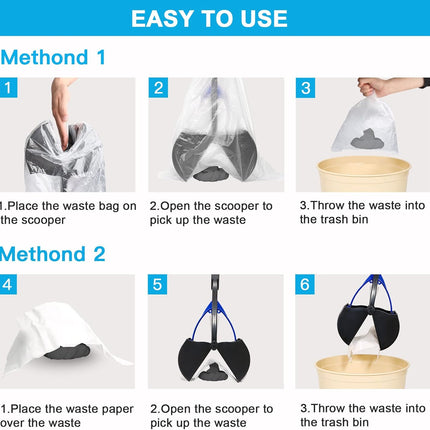 EASY TO USE

Methond 1

1

2

3

1.Place the waste bag on the scooper

2.Open the scooper to pick up the waste

3.Throw the waste into the trash bin

Methond 2

4

5

6

1.Place the waste paper over the waste

2.Open the scooper to pick up the waste

3.Throw the waste into the trash bin