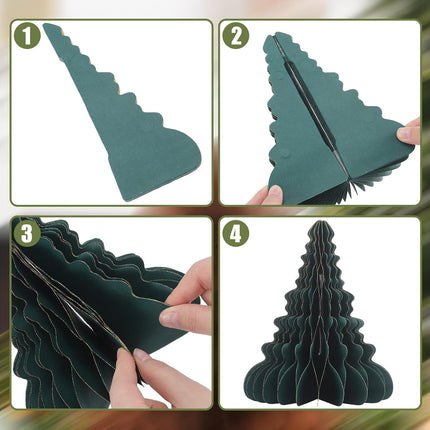 1

2

3

4