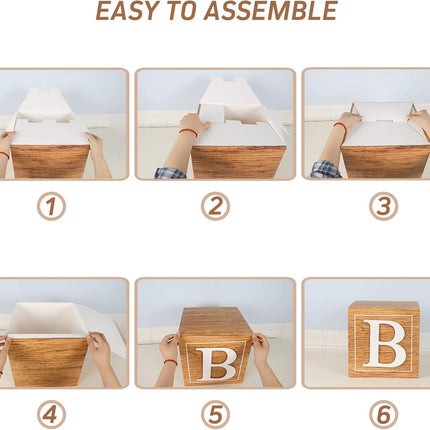 EASY TO ASSEMBLE

1

2

3

4

B

5

B

6