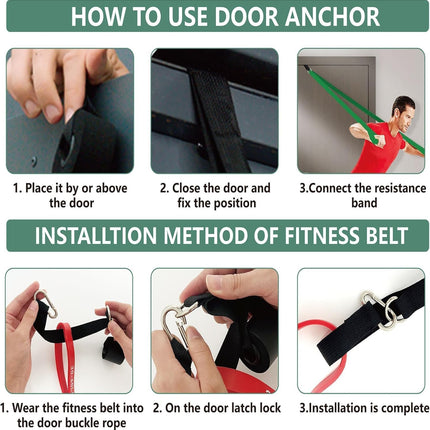 HOW TO USE DOOR ANCHOR

1. Place it by or above the door

2. Close the door and fix the position

3.Connect the resistance band

INSTALLTION METHOD OF FITNESS BELT

1. Wear the fitness belt into the door buckle rope

2. On the door latch lock

3.Installation is complete