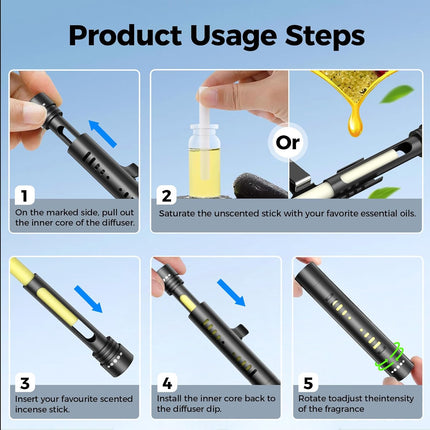 Product Usage Steps

1
On the marked side, pull out the inner core of the diffuser.

Or

2
Saturate the unscented stick with your favorite essential oils.

3
Insert your favourite scented incense stick.

4
Install the inner core back to the diffuser dip.

5
Rotate toadjust theintensity of the fragrance