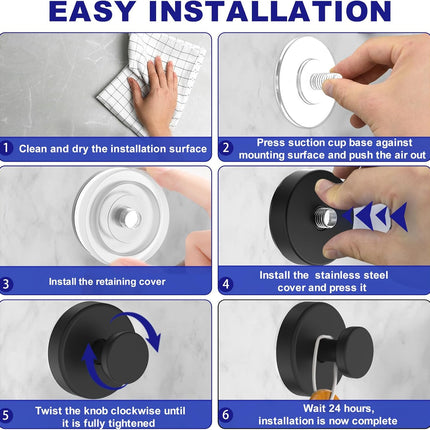 EASY INSTALLATION

1 Clean and dry the installation surface

2 Press suction cup base against mounting surface and push the air out

3 Install the retaining cover

4 Install the stainless steel cover and press it

5 Twist the knob clockwise until it is fully tightened

6 Wait 24 hours, installation is now complete