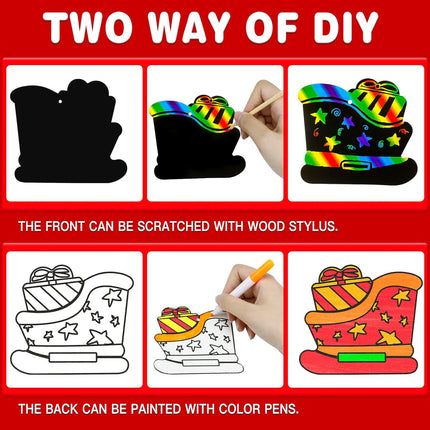 TWO WAY OF DIY

THE FRONT CAN BE SCRATCHED WITH WOOD STYLUS.

THE BACK CAN BE PAINTED WITH COLOR PENS.