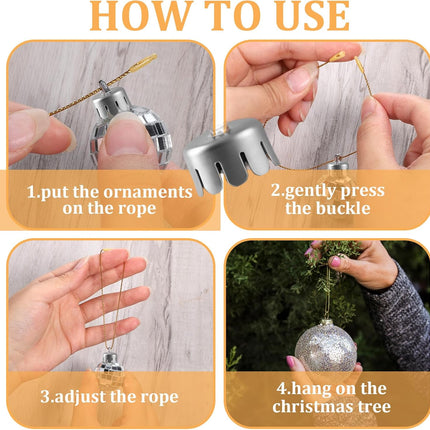 HOW TO USE

1.put the ornaments on the rope

2.gently press the buckle

3.adjust the rope

4.hang on the christmas tree