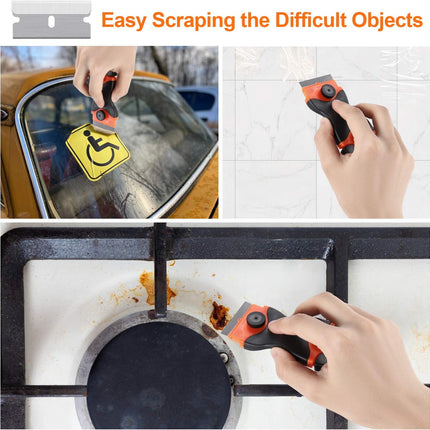 Easy Scraping the Difficult Objects