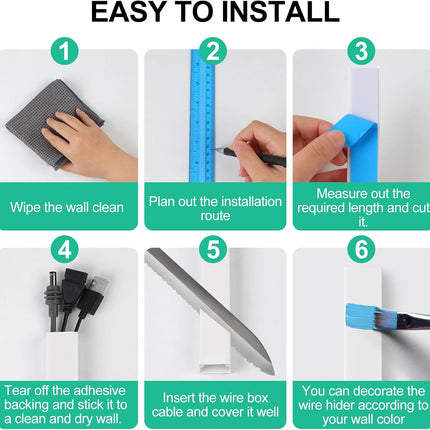 EASY TO INSTALL

1

Wipe the wall clean

2

Plan out the installation route

3

Measure out the required length and cut it.

4

Tear off the adhesive backing and stick it to a clean and dry wall.

5

Insert the wire box cable and cover it well

6

You can decorate the wire hider according to your wall color