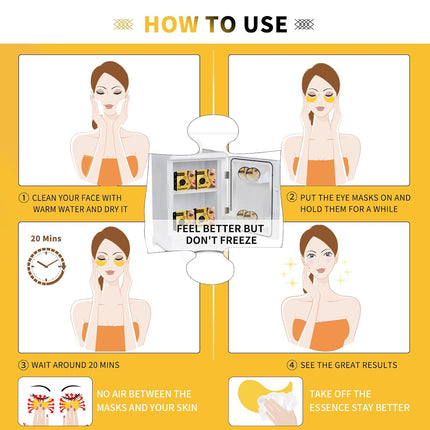 HOW TO USE

① CLEAN YOUR FACE WITH WARM WATER AND DRY IT

② PUT THE EYE MASKS ON AND HOLD THEM FOR A WHILE

FEEL BETTER BUT DON'T FREEZE

20 Mins

③ WAIT AROUND 20 MINS

④ SEE THE GREAT RESULTS

NO AIR BETWEEN THE MASKS AND YOUR SKIN

TAKE OFF THE ESSENCE STAY BETTER