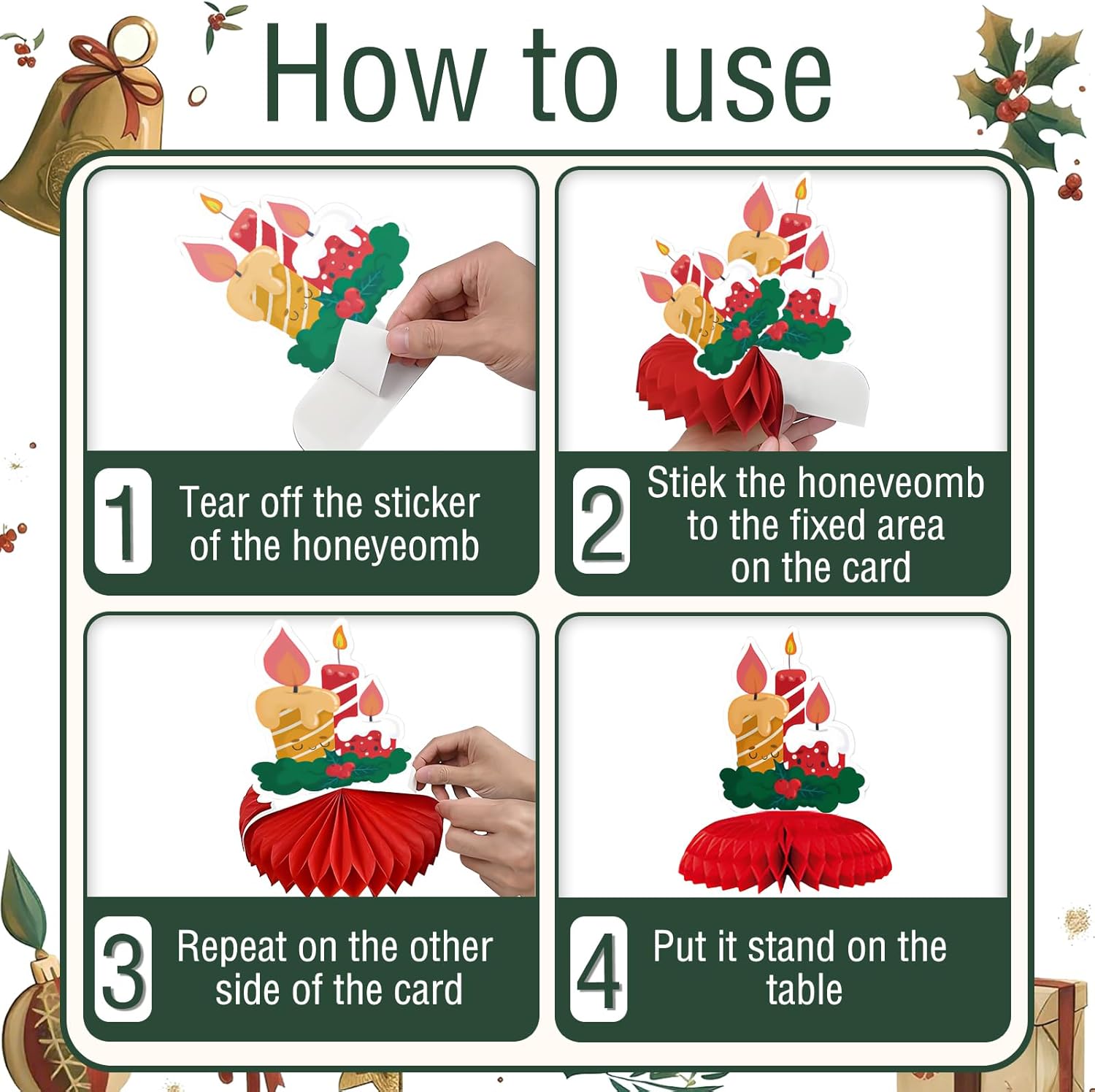 How to use

1 Tear off the sticker of the honeyeomb

2 Stiek the honeveomb to the fixed area on the card

3 Repeat on the other side of the card

4 Put it stand on the table