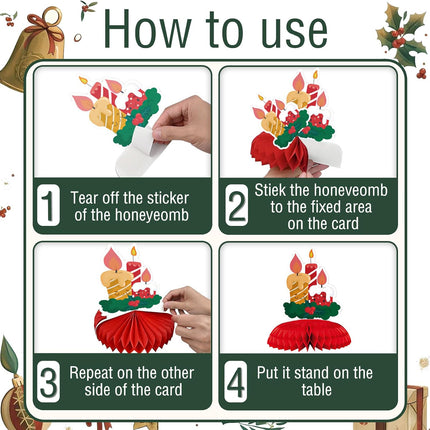 How to use

1 Tear off the sticker of the honeyeomb

2 Stiek the honeveomb to the fixed area on the card

3 Repeat on the other side of the card

4 Put it stand on the table