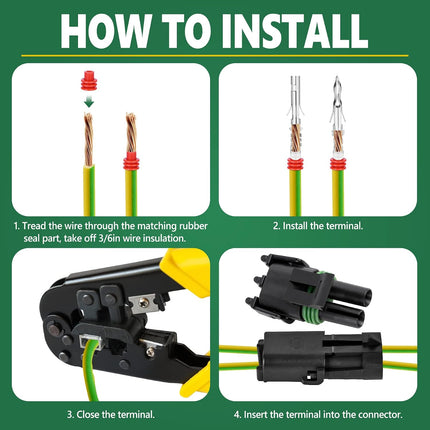 HOW TO INSTALL

1. Tread the wire through the matching rubber seal part, take off 3/6in wire insulation.

2. Install the terminal.

3. Close the terminal.

4. Insert the terminal into the connector.