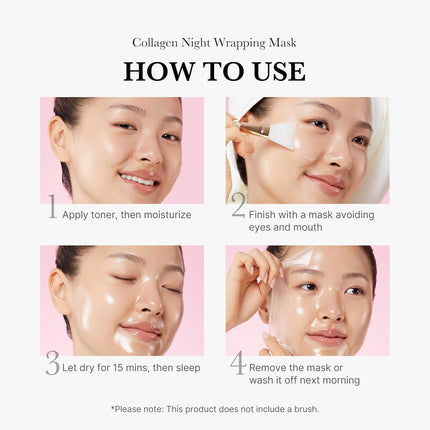 Collagen Night Wrapping Mask

HOW TO USE

1 Apply toner, then moisturize

2 Finish with a mask avoiding eyes and mouth

3 Let dry for 15 mins, then sleep

4 Remove the mask or wash it off next morning

*Please note: This product does not include a brush.