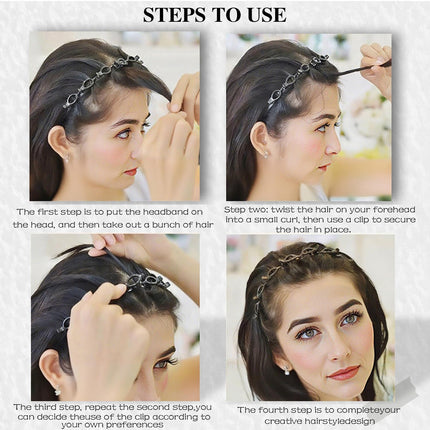 STEPS TO USE

The first step is to put the headband on the head, and then take out a bunch of hair

Step two: twist the hair on your forehead into a small curl, then use a clip to secure the hair in place.

The third step, repeat the second step,you can decide theuse of the clip according to your own preferences

The fourth step is to completeyour creative hairstyledesign