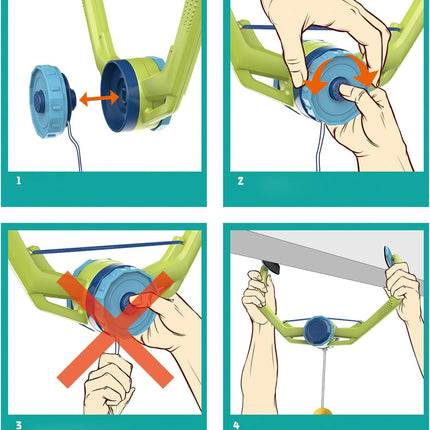 1

2

3

4