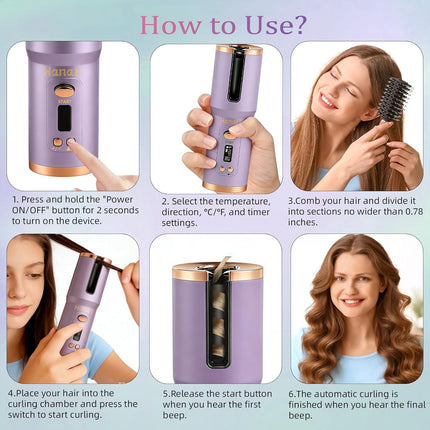 How to Use?

Hanabi

START

1. Press and hold the "Power ON/OFF" button for 2 seconds to turn on the device.

2. Select the temperature, direction, °C/°F, and timer settings.

3.Comb your hair and divide it into sections no wider than 0.78 inches.

4.Place your hair into the curling chamber and press the switch to start curling.

5.Release the start button when you hear the first beep.

6.The automatic curling is finished when you hear the final beep.