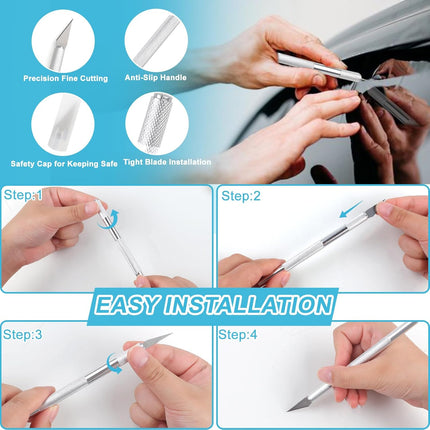 Precision Fine Cutting

Anti-Slip Handle

Safety Cap for Keeping Safe

Tight Blade Installation

Step:1

Step:2

EASY INSTALLATION

Step:3

Step:4