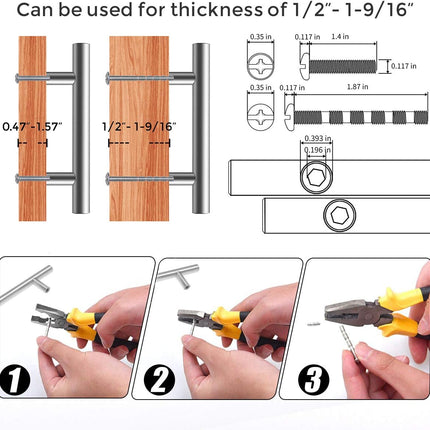 Can be used for thickness of 1/2"- 1-9/16"

0.47"-1.57"

1/2"- 1-9/16"

0.35 in
0.117 in
1.4 in
0.117 in

0.35 in
0.117 in
1.87 in

0.393 in
0.196 in

1

2

3