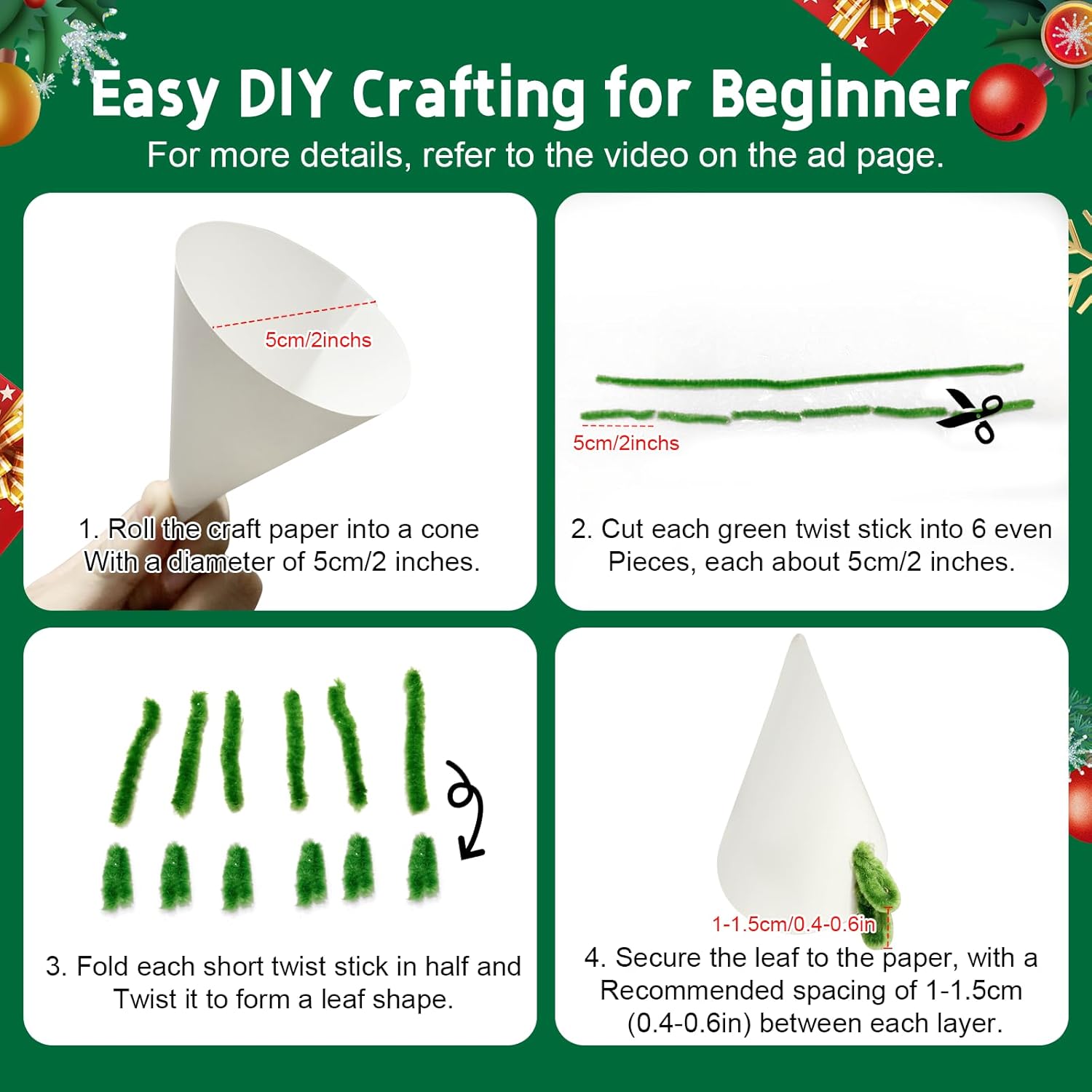 Easy DIY Crafting for Beginner
For more details, refer to the video on the ad page.

5cm/2inchs

1. Roll the craft paper into a cone With a diameter of 5cm/2 inches.

5cm/2inchs

2. Cut each green twist stick into 6 even Pieces, each about 5cm/2 inches.

3. Fold each short twist stick in half and Twist it to form a leaf shape.

1-1.5cm/0.4-0.6in

4. Secure the leaf to the paper, with a Recommended spacing of 1-1.5cm (0.4-0.6in) between each layer.