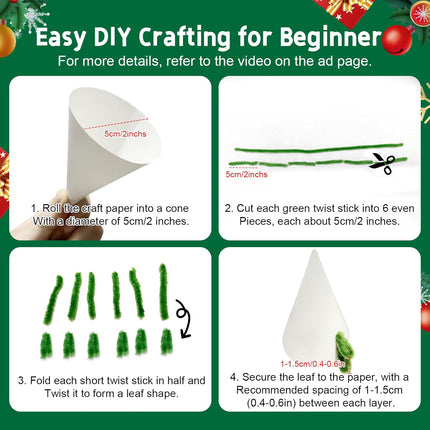 Easy DIY Crafting for Beginner
For more details, refer to the video on the ad page.

5cm/2inchs

1. Roll the craft paper into a cone With a diameter of 5cm/2 inches.

5cm/2inchs

2. Cut each green twist stick into 6 even Pieces, each about 5cm/2 inches.

3. Fold each short twist stick in half and Twist it to form a leaf shape.

1-1.5cm/0.4-0.6in

4. Secure the leaf to the paper, with a Recommended spacing of 1-1.5cm (0.4-0.6in) between each layer.