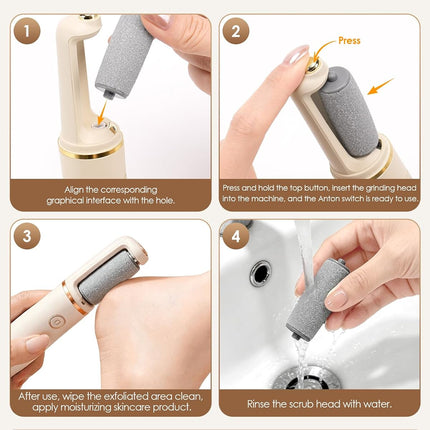 1

Align the corresponding graphical interface with the hole.

2

Press

Press and hold the top button, insert the grinding head into the machine, and the Anton switch is ready to use.

3

After use, wipe the exfoliated area clean, apply moisturizing skincare product.

4

Rinse the scrub head with water.