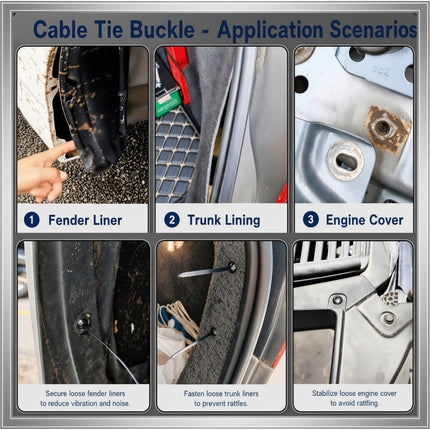 Cable Tie Buckle - Application Scenarios

1 Fender Liner

2 Trunk Lining

3 Engine Cover

Secure loose fender liners to reduce vibration and noise.

Fasten loose trunk liners to prevent rattles.

Stabilize loose engine cover to avoid rattling.