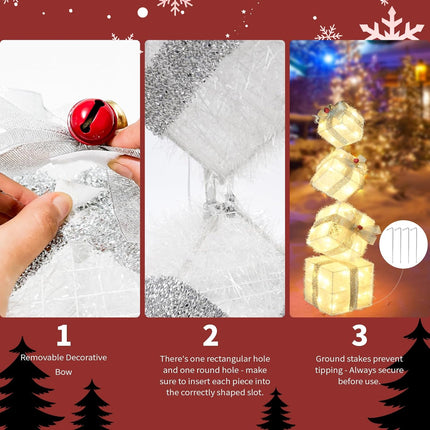 1
Removable Decorative Bow

2
There's one rectangular hole and one round hole - make sure to insert each piece into the correctly shaped slot.

3
Ground stakes prevent tipping - Always secure before use.