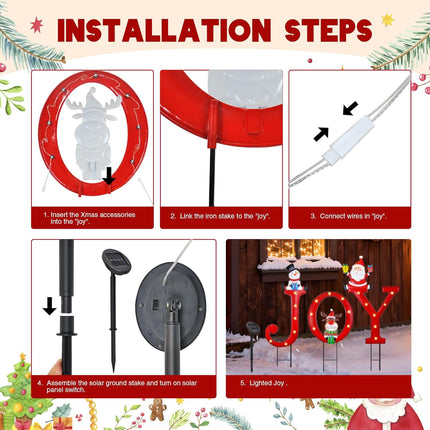 INSTALLATION STEPS

1. Insert the Xmas accessories into the "joy".

2. Link the iron stake to the "joy".

3. Connect wires in "joy".

4. Assemble the solar ground stake and turn on solar panel switch.

JOY

5. Lighted Joy .