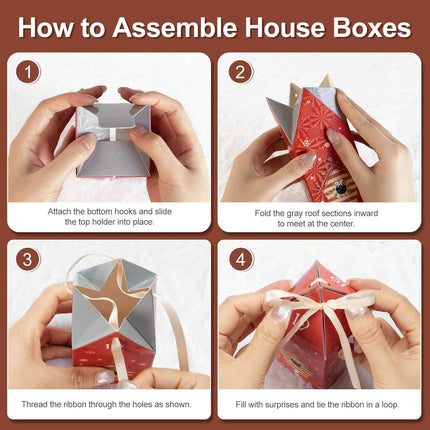 How to Assemble House Boxes

1

Attach the bottom hooks and slide the top holder into place.

2

Fold the gray roof sections inward to meet at the center.

3

Thread the ribbon through the holes as shown.

4

Fill with surprises and tie the ribbon in a loop.