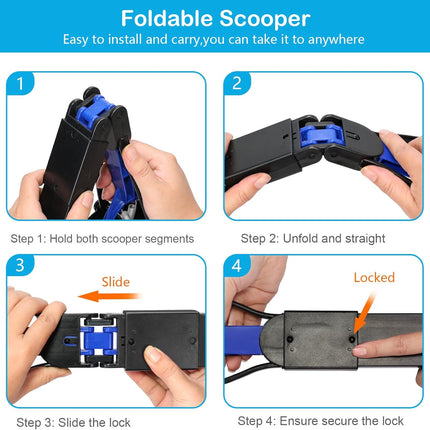 Foldable Scooper
Easy to install and carry,you can take it to anywhere

1

Step 1: Hold both scooper segments

2

Step 2: Unfold and straight

3

Slide

Step 3: Slide the lock

4

Locked

Step 4: Ensure secure the lock