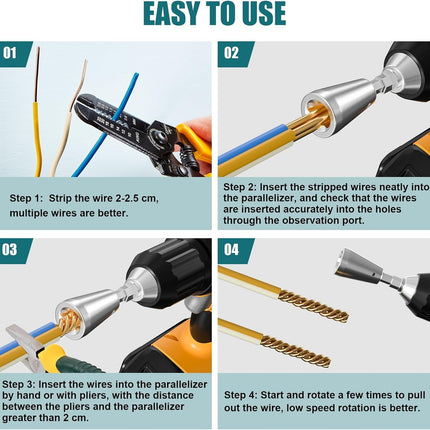 EASY TO USE

01

Step 1: Strip the wire 2-2.5 cm, multiple wires are better.

02

Step 2: Insert the stripped wires neatly into the parallelizer, and check that the wires are inserted accurately into the holes through the observation port.

03

Step 3: Insert the wires into the parallelizer by hand or with pliers, with the distance between the pliers and the parallelizer greater than 2 cm.

04

Step 4: Start and rotate a few times to pull out the wire, low speed rotation is better.