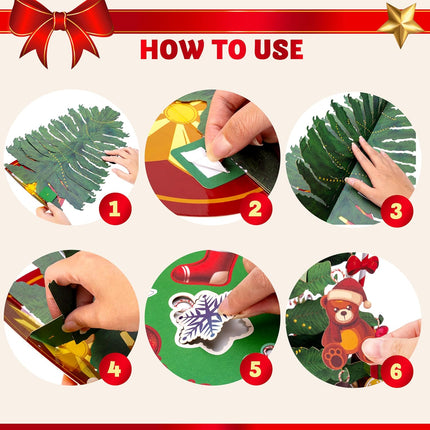 HOW TO USE

1

2

3

4

5

6