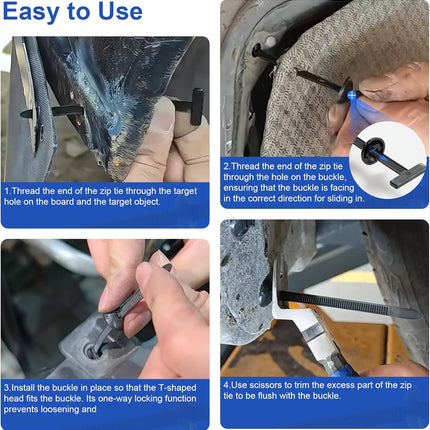 Easy to Use

1.Thread the end of the zip tie through the target hole on the board and the target object.

2.Thread the end of the zip tie through the hole on the buckle, ensuring that the buckle is facing in the correct direction for sliding in.

3.Install the buckle in place so that the T-shaped head fits the buckle. Its one-way locking function prevents loosening and

4.Use scissors to trim the excess part of the zip tie to be flush with the buckle.