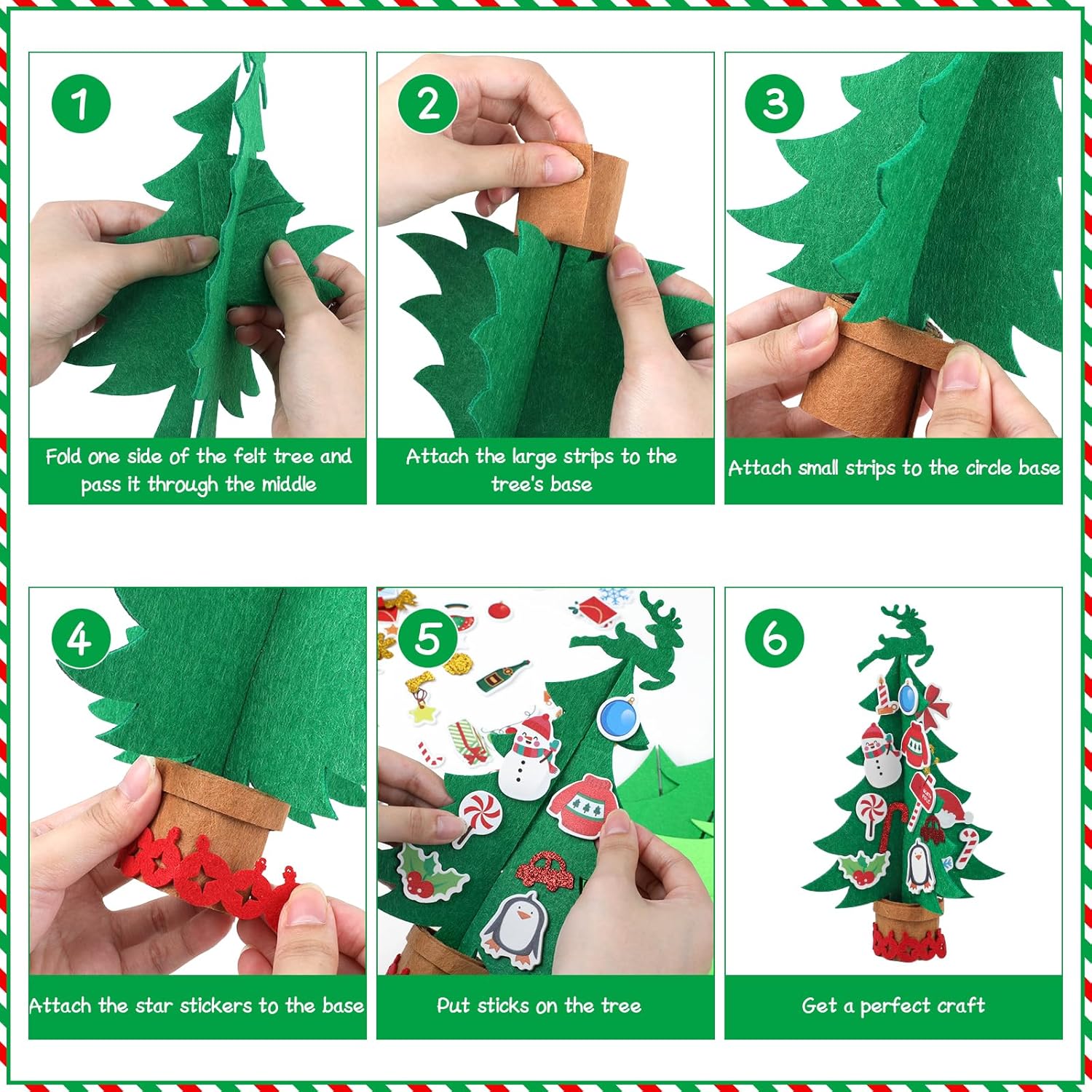 1

Fold one side of the felt tree and pass it through the middle

2

Attach the large strips to the tree's base

3

Attach small strips to the circle base

4

Attach the star stickers to the base

5

Put sticks on the tree

6

Get a perfect craft