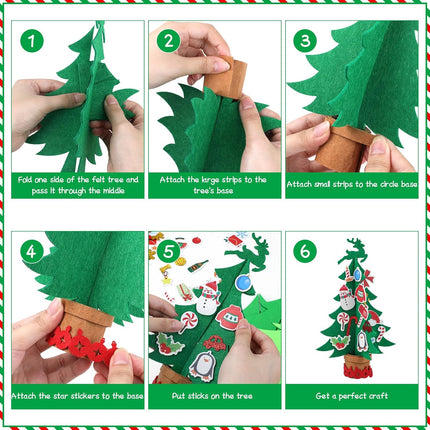 1

Fold one side of the felt tree and pass it through the middle

2

Attach the large strips to the tree's base

3

Attach small strips to the circle base

4

Attach the star stickers to the base

5

Put sticks on the tree

6

Get a perfect craft