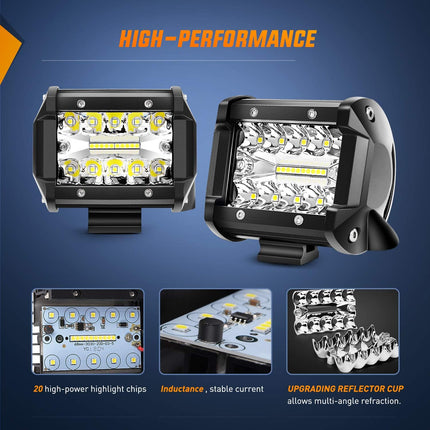 HIGH-PERFORMANCE

20 high-power highlight chips

Inductance , stable current

UPGRADING REFLECTOR CUP
allows multi-angle refraction.