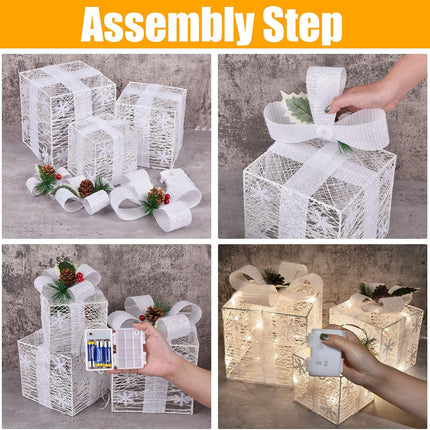 Assembly Step