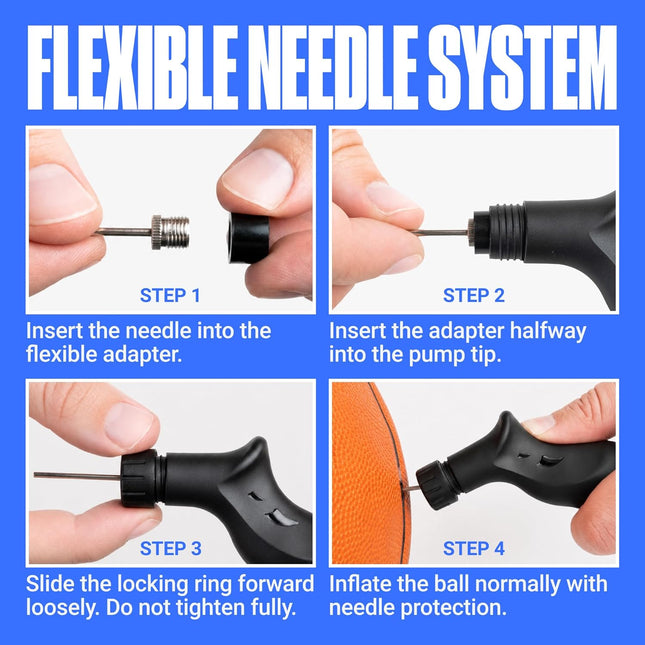 FLEXIBLE NEEDLE SYSTEM

STEP 1

Insert the needle into the flexible adapter.

STEP 2

Insert the adapter halfway into the pump tip.

STEP 3

Slide the locking ring forward loosely. Do not tighten fully.

STEP 4

Inflate the ball normally with needle protection.