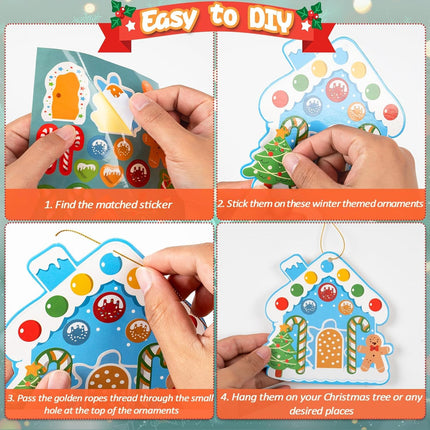 Easy to DIY

1. Find the matched sticker

2. Stick them on these winter themed ornaments

3. Pass the golden ropes thread through the small hole at the top of the ornaments

4. Hang them on your Christmas tree or any desired places